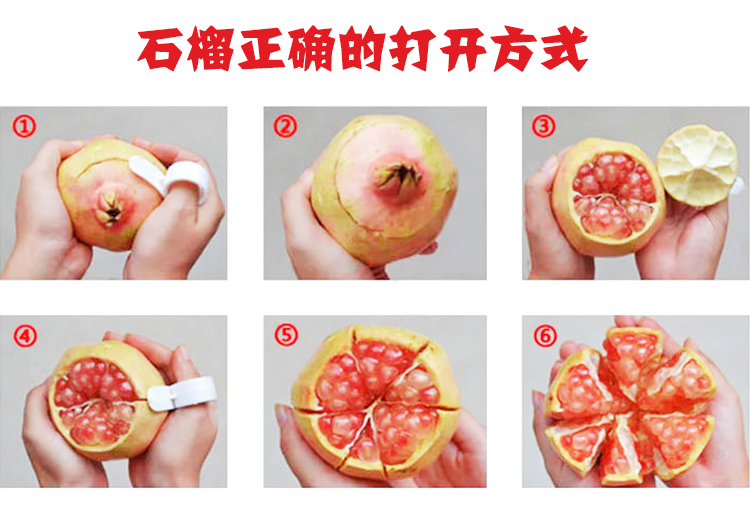 石榴正确的打开方式

①

②

③

④

⑤

⑥